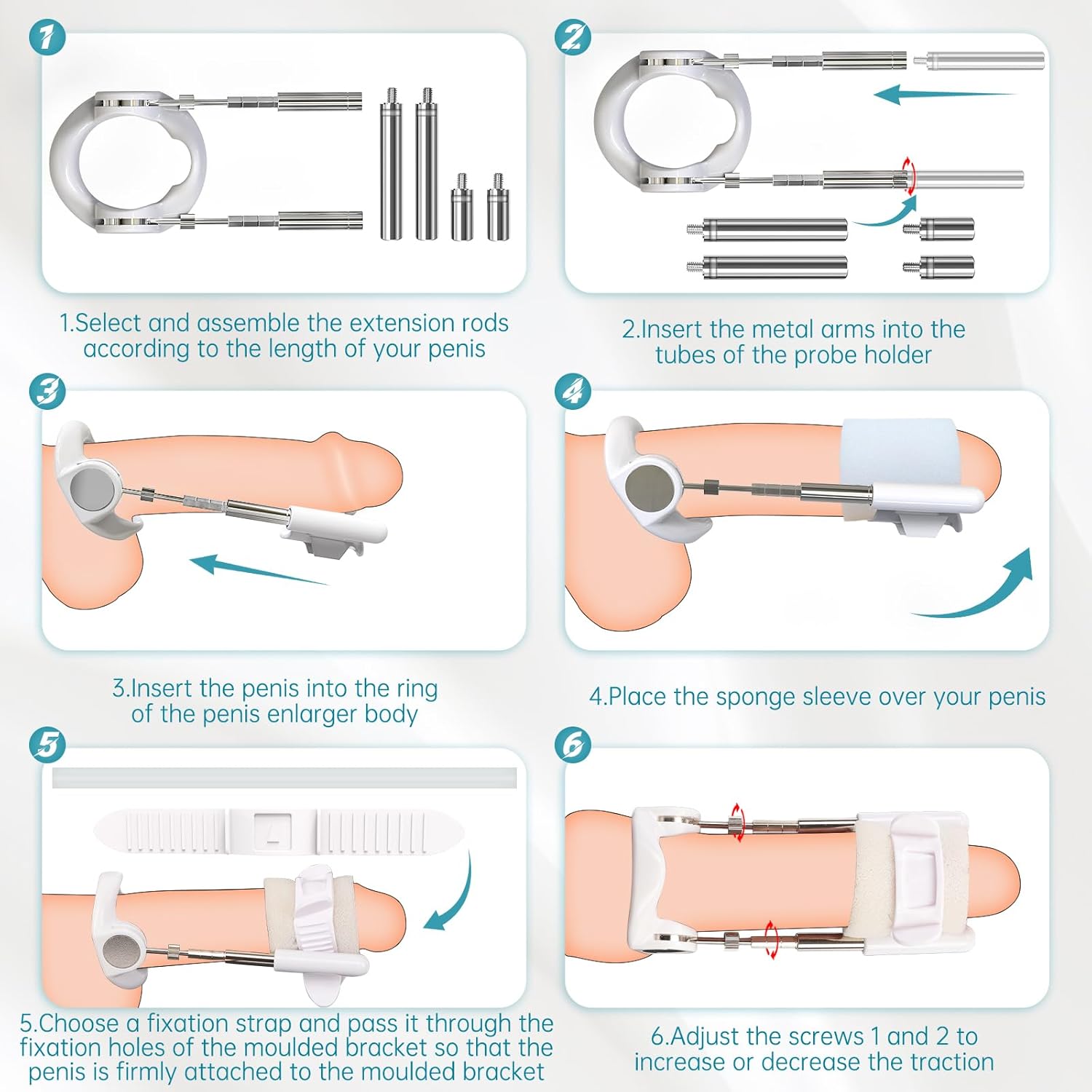 1

1.Select and assemble the extension rods according to the length of your penis

2

2.Insert the metal arms into the tubes of the probe holder

3

3.Insert the penis into the ring of the penis enlarger body

4

4.Place the sponge sleeve over your penis

5

5.Choose a fixation strap and pass it through the fixation holes of the moulded bracket so that the penis is firmly attached to the moulded bracket

6

6.Adjust the screws 1 and 2 to increase or decrease the traction